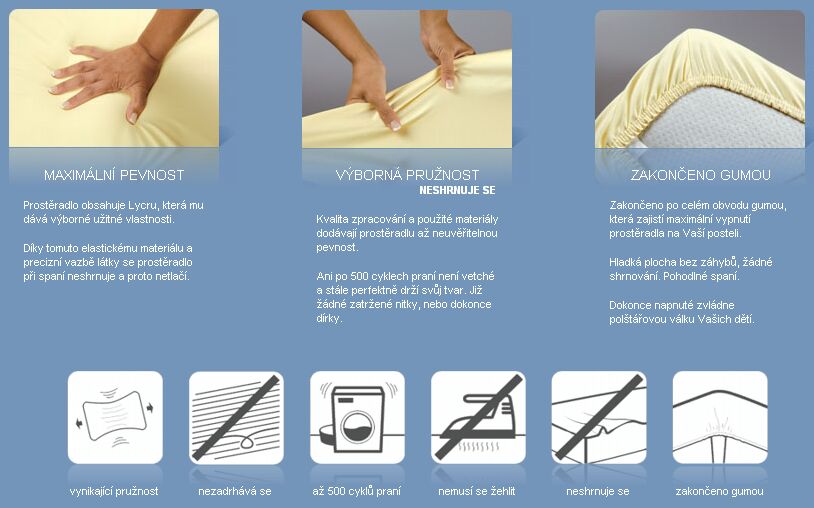 MAXIMÁLNÍ PEVNOST

Prostěradlo obsahuje Lycru, která mu dává výborné užitné vlastnosti.

Díky tomuto elastickému materiálu a precizní vazbě látky se prostěradlo při spaní neshrnuje a proto netlačí.

VÝBORNÁ PRUŽNOST
NESHRNUJE SE

Kvalita zpracování a použité materiály dodávají prostěradlu až neuvěřitelnou pevnost.

Ani po 500 cyklech praní není vetché a stále perfektně drží svůj tvar. Již žádné zatržené nitky, nebo dokonce dírky.

ZAKONČENO GUMOU

Zakončeno po celém obvodu gumou, která zajistí maximální vypnutí prostěradla na Vaší posteli.

Hladká plocha bez záhybů, žádné shrnování. Pohodlné spaní.

Dokonce napnuté zvládne polštářovou válku Vašich dětí.

vynikající pružnost

nezadrhává se

až 500 cyklů praní

nemusí se žehlit

neshrnuje se

zakončeno gumou